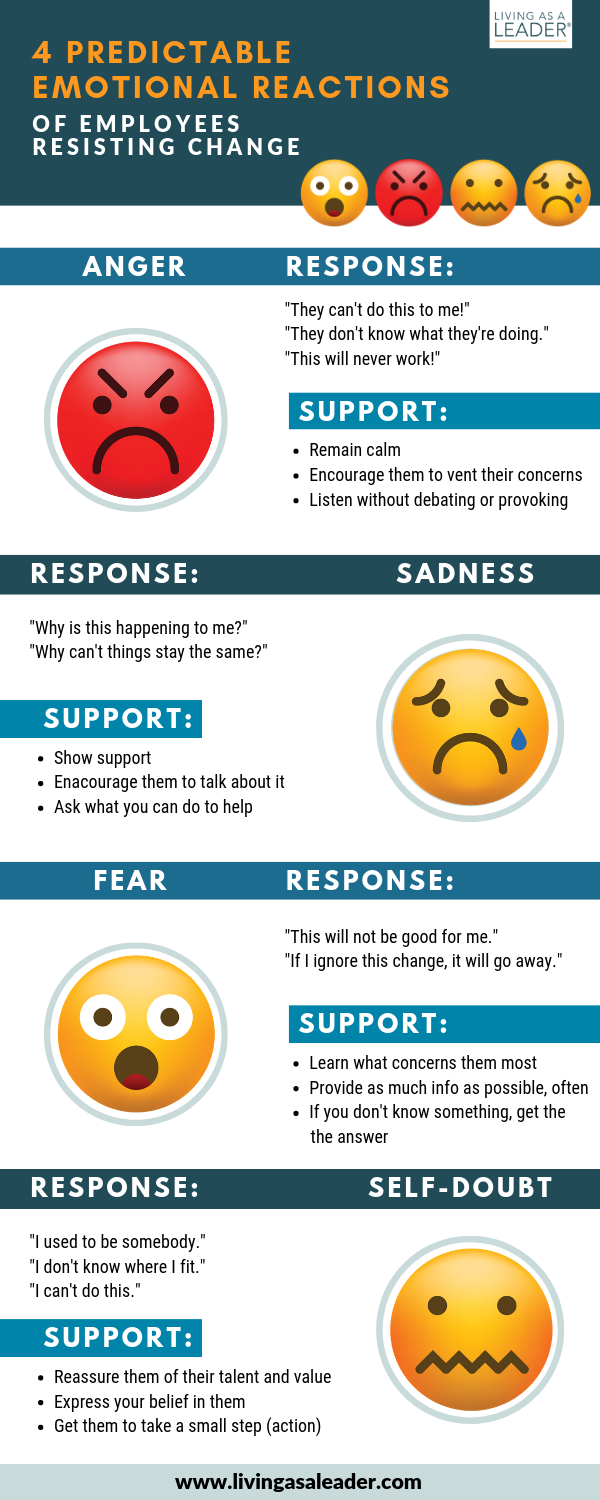 LIVING AS A LEADER®

4 PREDICTABLE EMOTIONAL REACTIONS
OF EMPLOYEES RESISTING CHANGE

ANGER

RESPONSE:

"They can't do this to me!"
"They don't know what they're doing."
"This will never work!"

SUPPORT:

- Remain calm
- Encourage them to vent their concerns
- Listen without debating or provoking

RESPONSE:

SADNESS

"Why is this happening to me?"
"Why can't things stay the same?"

SUPPORT:

- Show support
- Enacourage them to talk about it
- Ask what you can do to help

FEAR

RESPONSE:

"This will not be good for me."
"If I ignore this change, it will go away."

SUPPORT:

- Learn what concerns them most
- Provide as much info as possible, often
- If you don't know something, get the the answer

RESPONSE:

SELF-DOUBT

"I used to be somebody."
"I don't know where I fit."
"I can't do this."

SUPPORT:

- Reassure them of their talent and value
- Express your belief in them
- Get them to take a small step (action)

www.livingasaleader.com